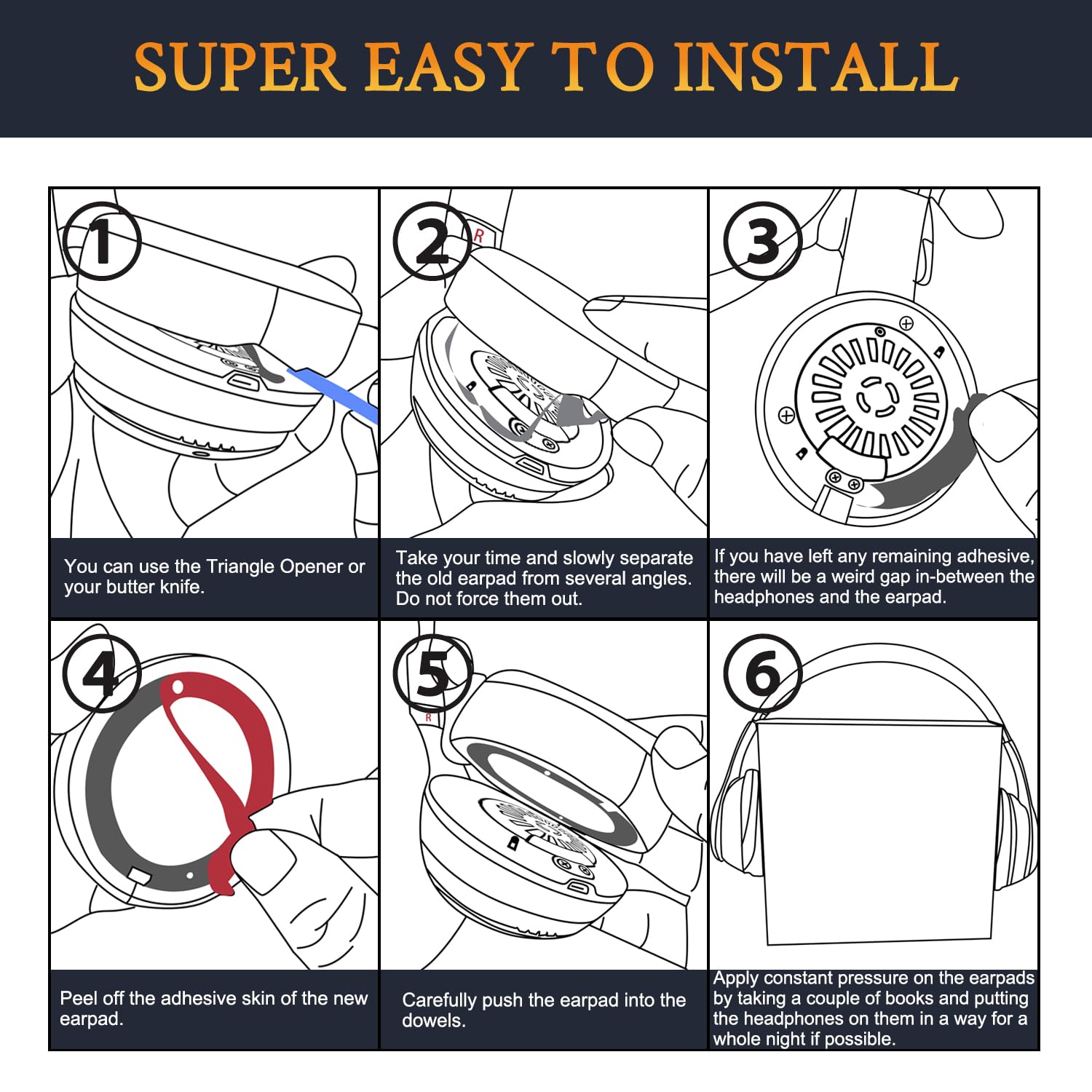 SUPER EASY TO INSTALL

1

You can use the Triangle Opener or your butter knife.

2

R

Take your time and slowly separate the old earpad from several angles. Do not force them out.

3

If you have left any remaining adhesive, there will be a weird gap in-between the headphones and the earpad.

4

Peel off the adhesive skin of the new earpad.

5

R

Carefully push the earpad into the dowels.

6

Apply constant pressure on the earpads by taking a couple of books and putting the headphones on them in a way for a whole night if possible.