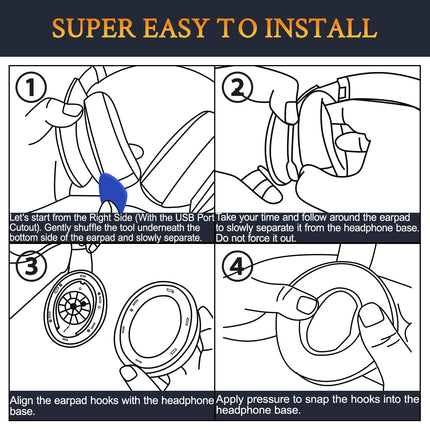 SUPER EASY TO INSTALL

1

Let's start from the Right Side (With the USB Port Cutout). Gently shuffle the tool underneath the bottom side of the earpad and slowly separate.

2

Take your time and follow around the earpad to slowly separate it from the headphone base. Do not force it out.

3

Align the earpad hooks with the headphone base.

4

Apply pressure to snap the hooks into the headphone base.