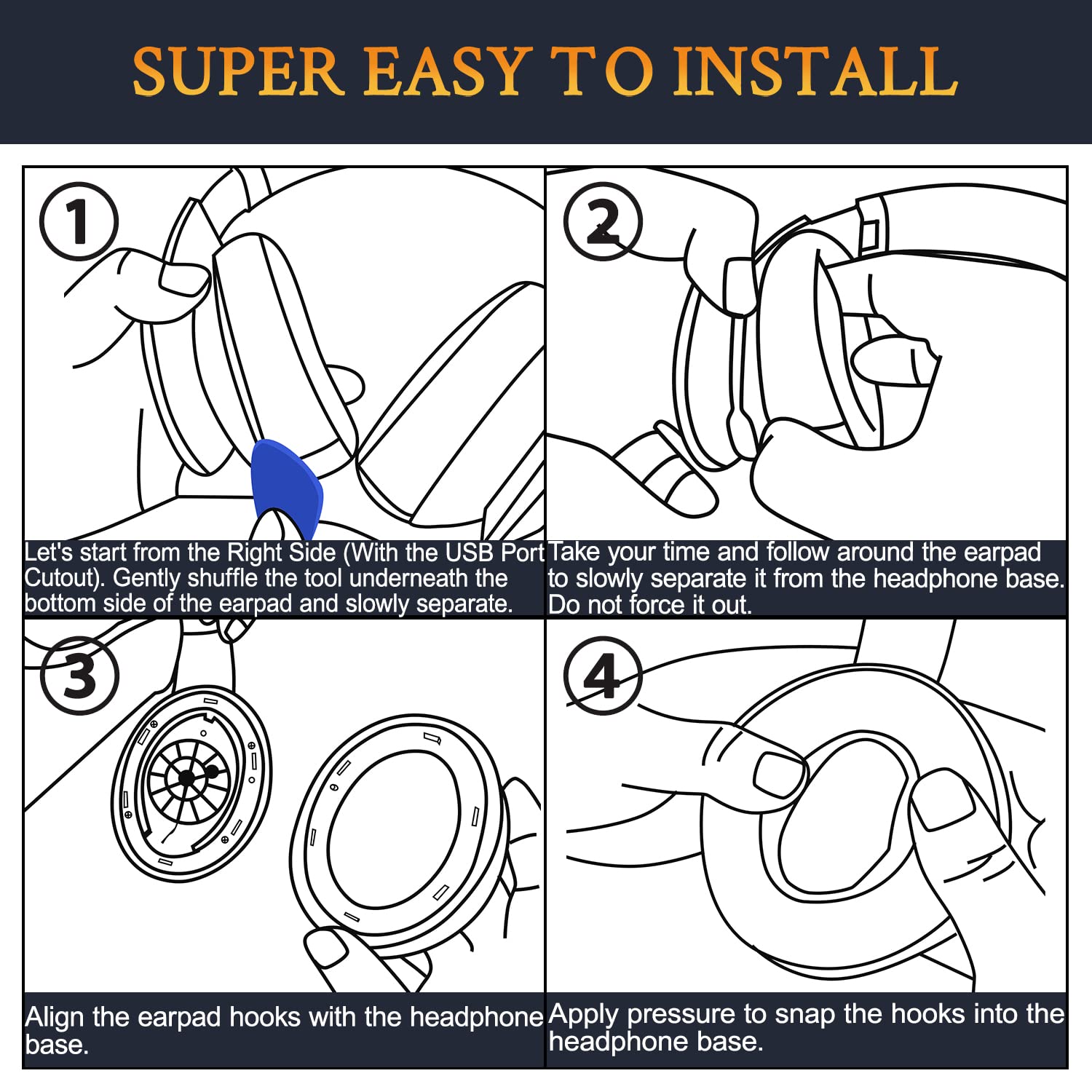 SUPER EASY TO INSTALL

1

Let's start from the Right Side (With the USB Port Cutout). Gently shuffle the tool underneath the bottom side of the earpad and slowly separate.

2

Take your time and follow around the earpad to slowly separate it from the headphone base. Do not force it out.

3

Align the earpad hooks with the headphone base.

4

Apply pressure to snap the hooks into the headphone base.