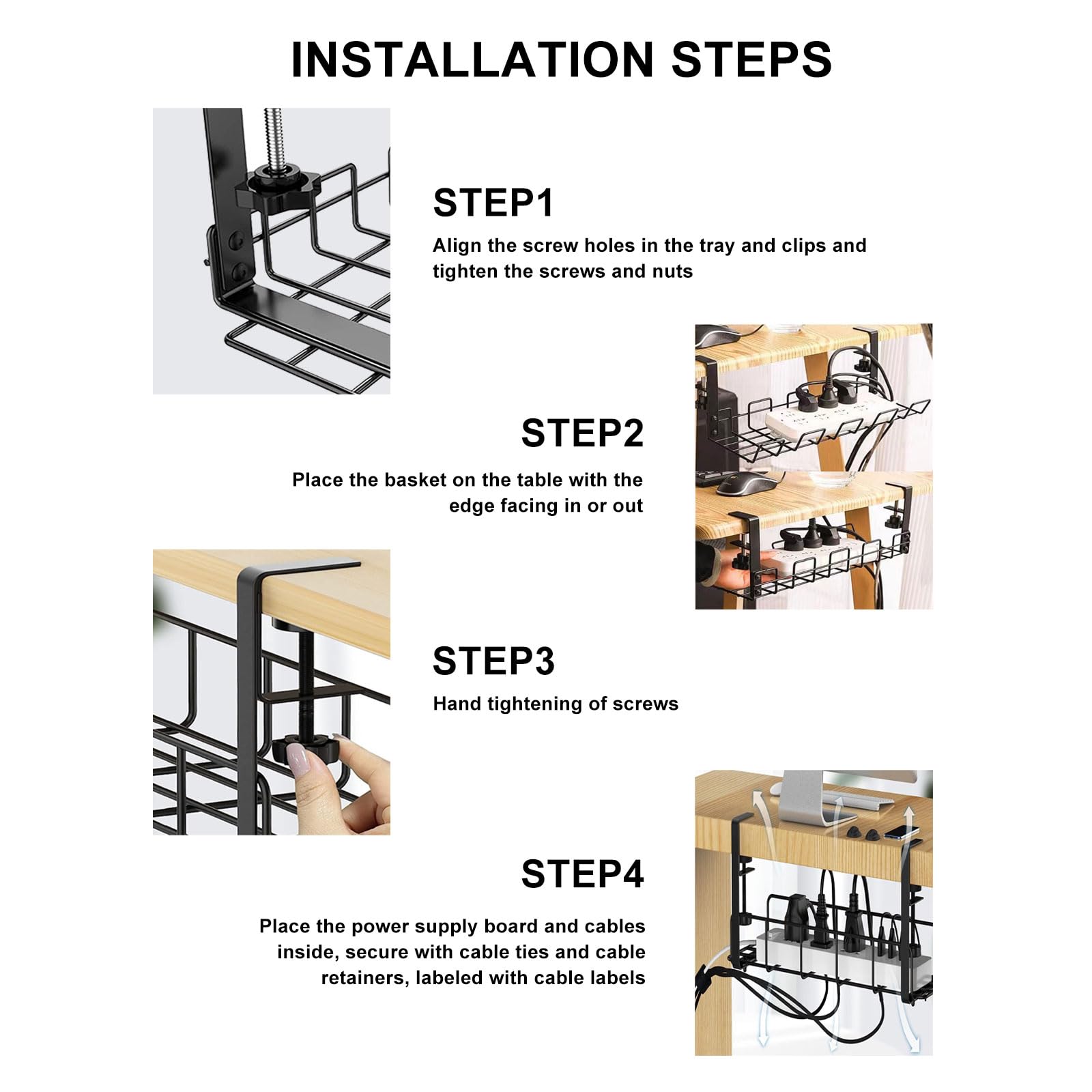 INSTALLATION STEPS

STEP1

Align the screw holes in the tray and clips and tighten the screws and nuts

STEP2

Place the basket on the table with the edge facing in or out

STEP3

Hand tightening of screws

STEP4

Place the power supply board and cables inside, secure with cable ties and cable retainers, labeled with cable labels