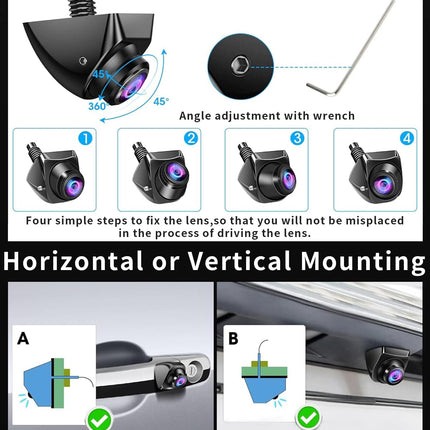 45°
360°
45°
Angle adjustment with wrench
1
2
3
4
Four simple steps to fix the lens,so that you will not be misplaced in the process of driving the lens.

Horizontal or Vertical Mounting

A
B