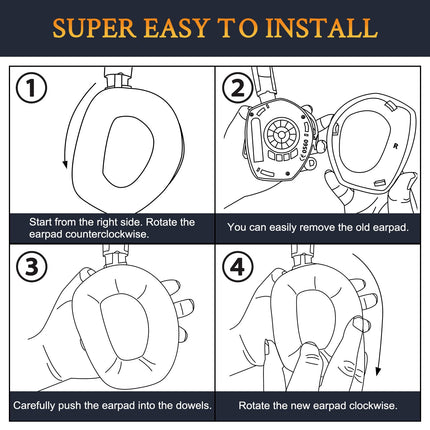 SUPER EASY TO INSTALL

1

Start from the right side. Rotate the earpad counterclockwise.

2

CE 0560

R

You can easily remove the old earpad.

3

Carefully push the earpad into the dowels.

4

Rotate the new earpad clockwise.