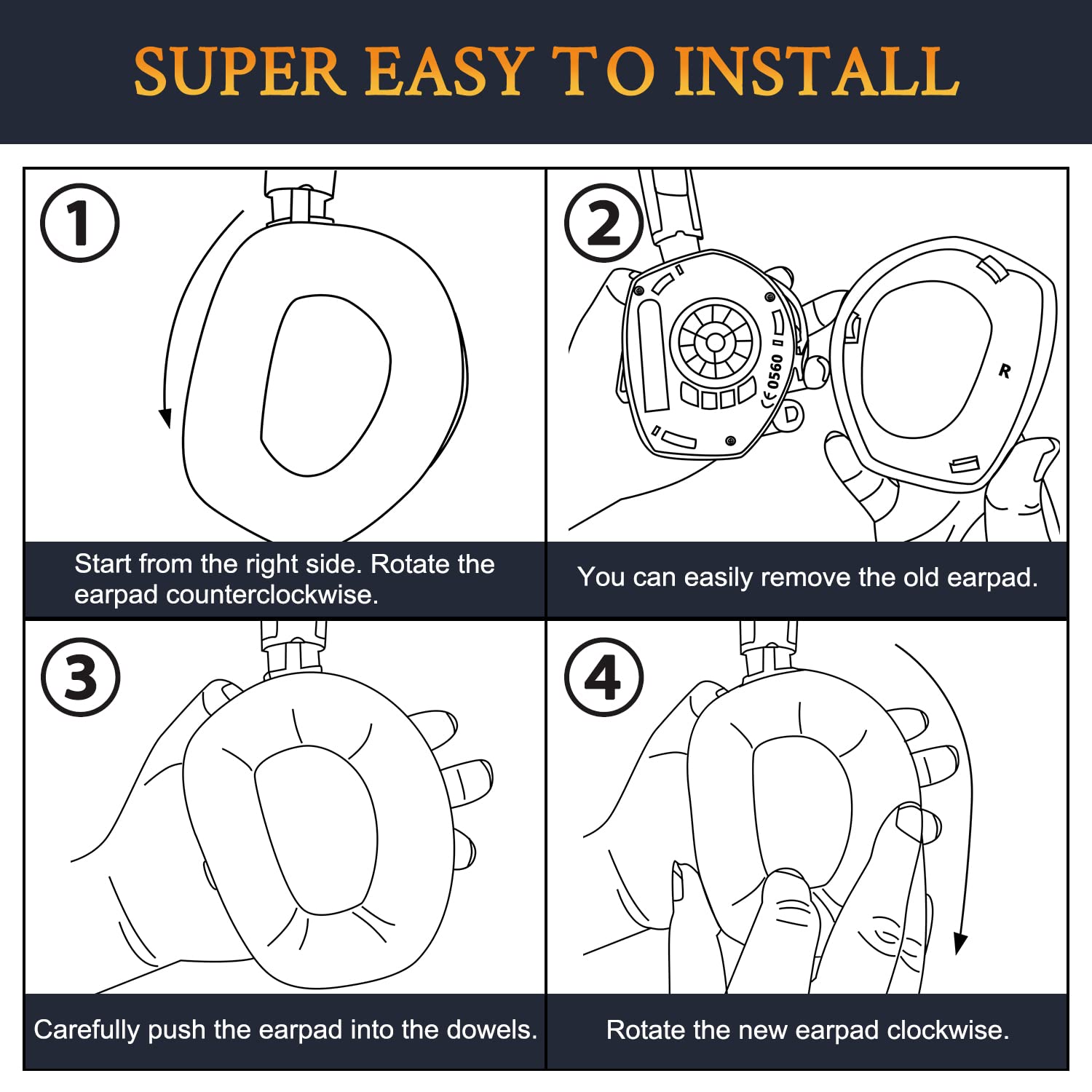 SUPER EASY TO INSTALL

1

Start from the right side. Rotate the earpad counterclockwise.

2

CE 0560

R

You can easily remove the old earpad.

3

Carefully push the earpad into the dowels.

4

Rotate the new earpad clockwise.