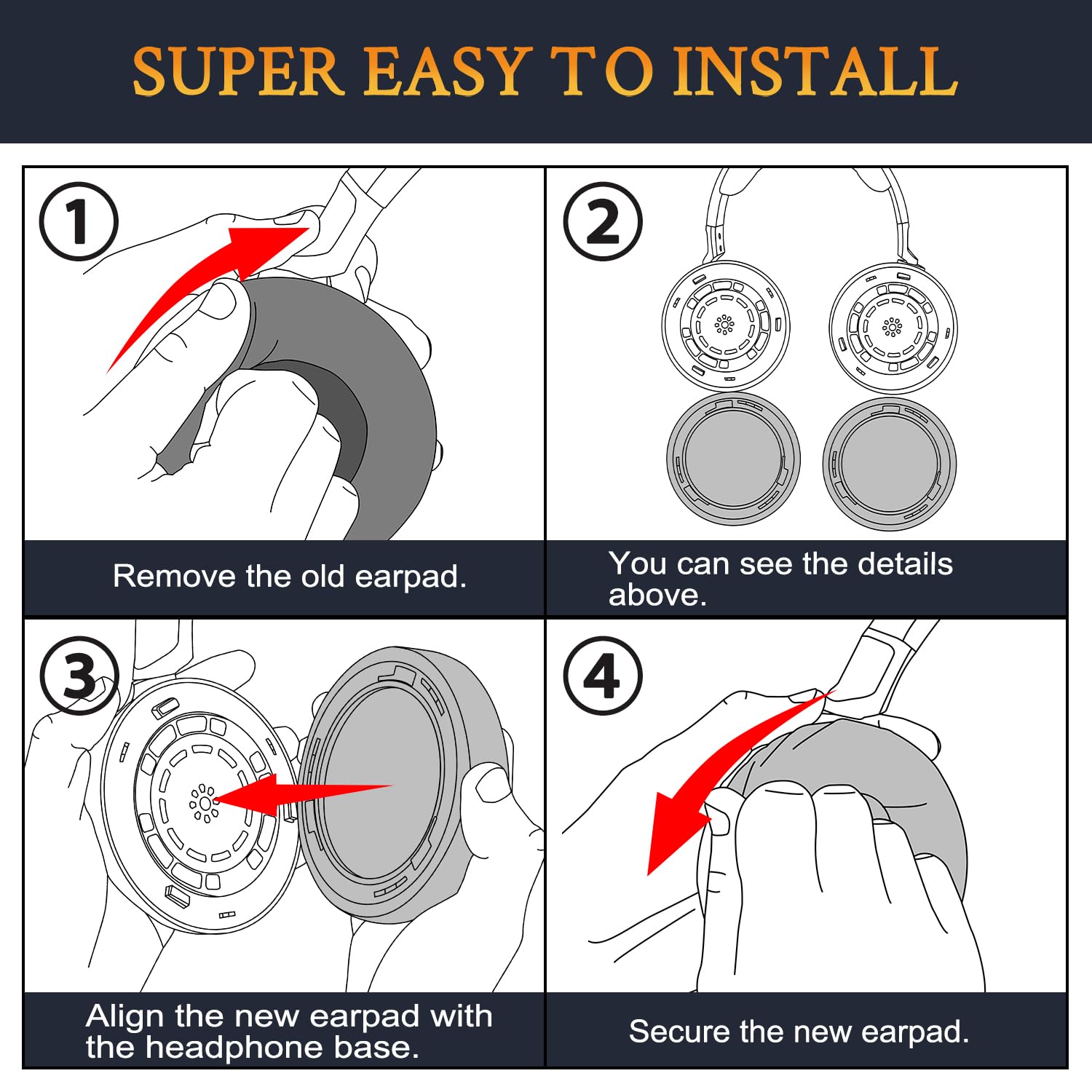 SUPER EASY TO INSTALL

①

Remove the old earpad.

②

You can see the details above.

③

Align the new earpad with the headphone base.

④

Secure the new earpad.