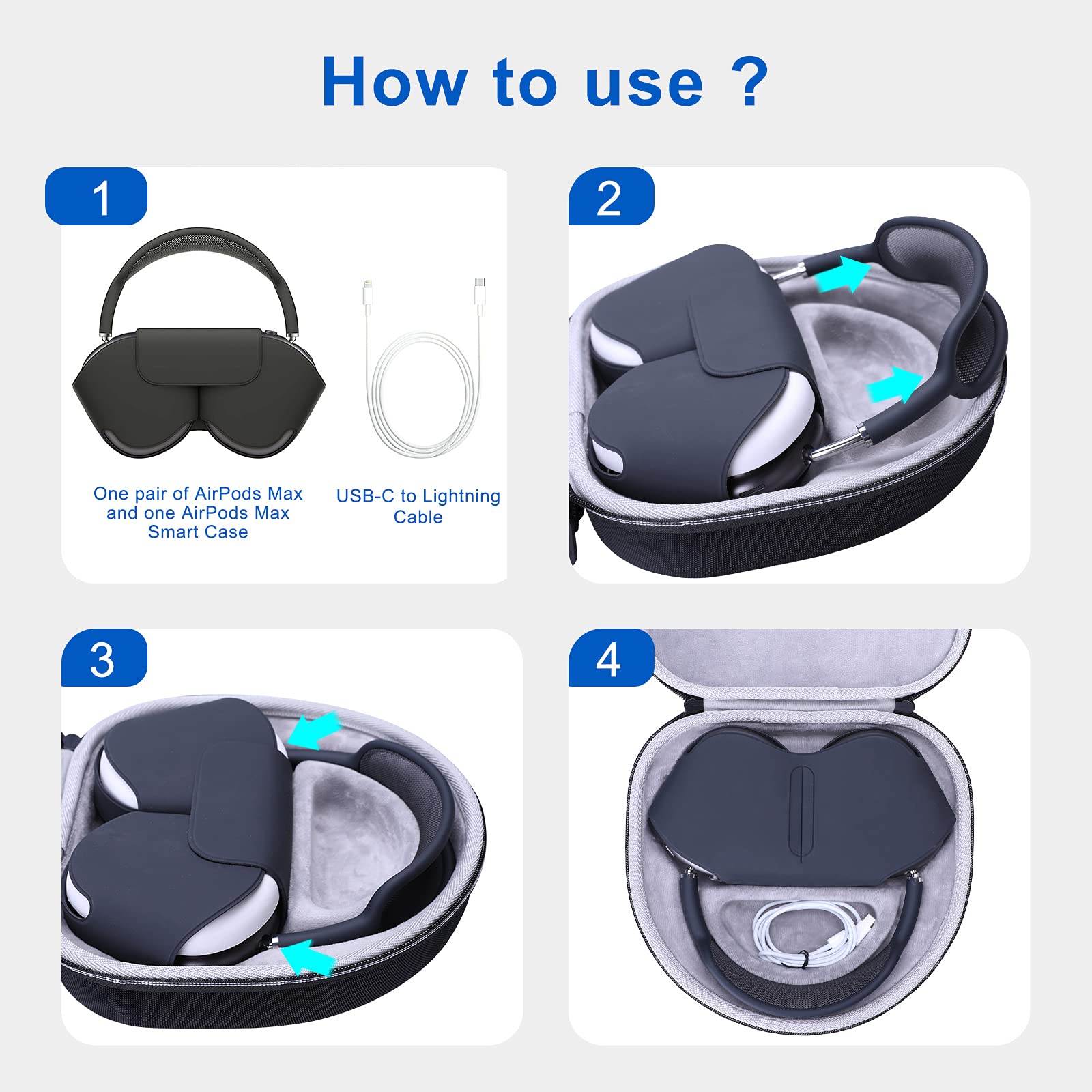 How to use ?

1

One pair of AirPods Max and one AirPods Max Smart Case

USB-C to Lightning Cable

2

3

4