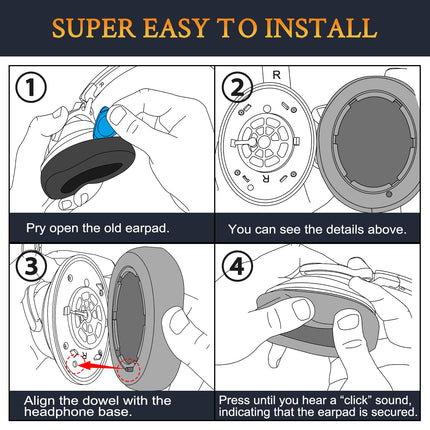 SUPER EASY TO INSTALL

①

Pry open the old earpad.

②

R

R

You can see the details above.

③

R

Align the dowel with the headphone base.

④

Press until you hear a “click” sound, indicating that the earpad is secured.