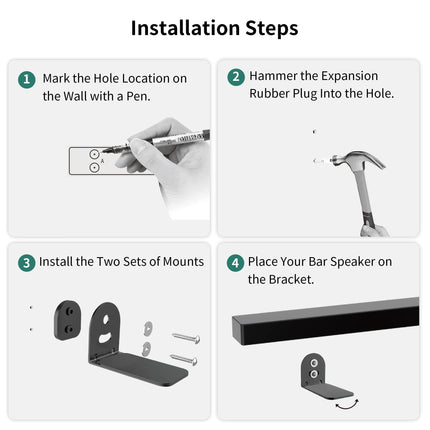 Installation Steps

1 Mark the Hole Location on the Wall with a Pen.

A

2 Hammer the Expansion Rubber Plug Into the Hole.

3 Install the Two Sets of Mounts

4 Place Your Bar Speaker on the Bracket.