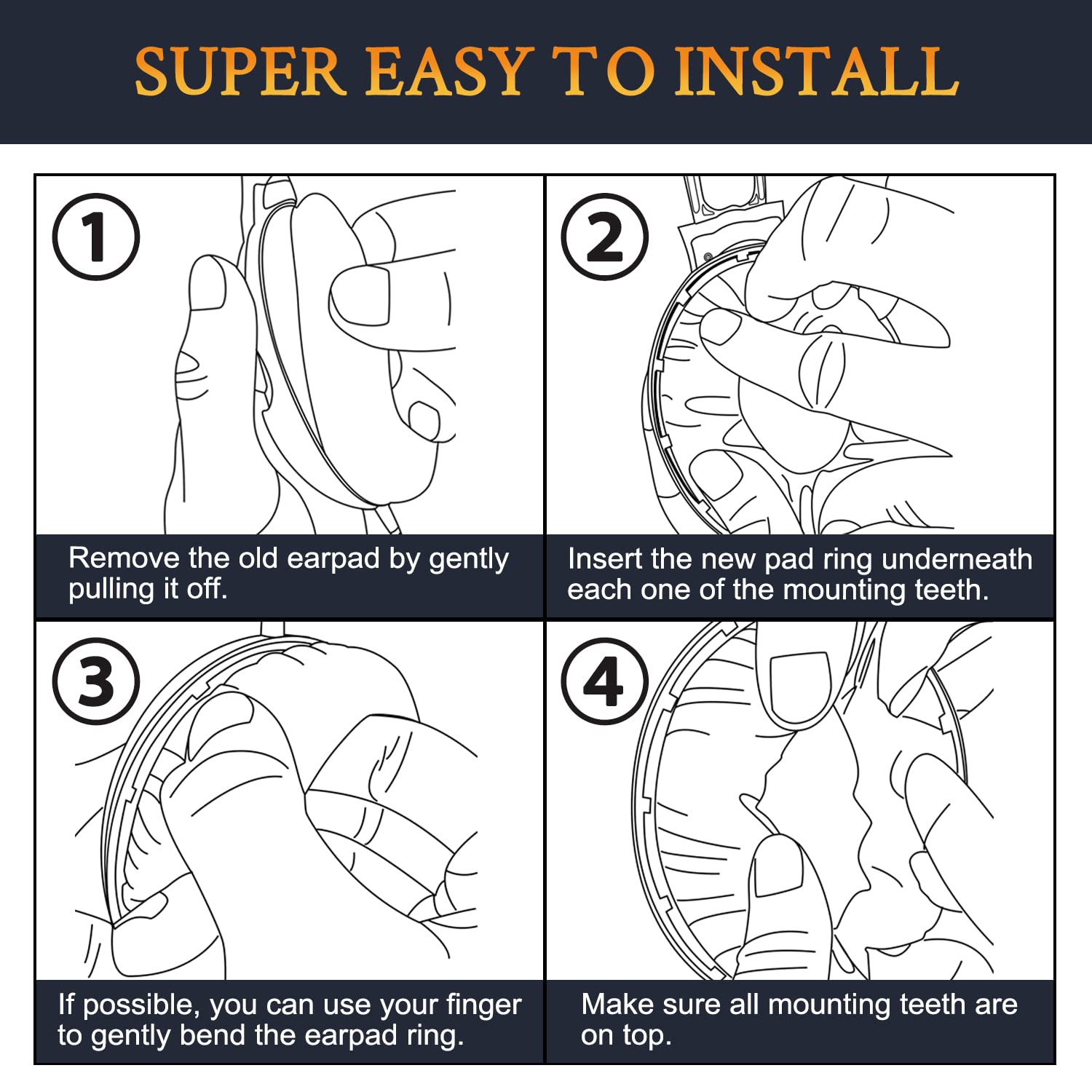 SUPER EASY TO INSTALL

1

Remove the old earpad by gently pulling it off.

2

Insert the new pad ring underneath each one of the mounting teeth.

3

If possible, you can use your finger to gently bend the earpad ring.

4

Make sure all mounting teeth are on top.