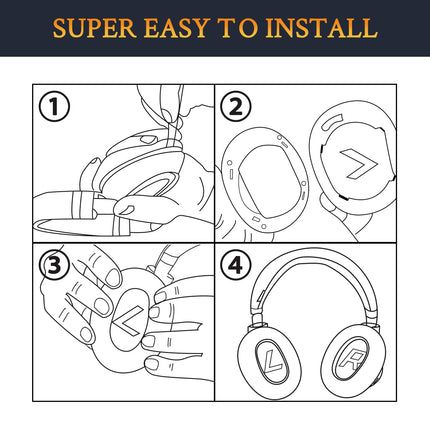 SUPER EASY TO INSTALL

①

②

③

④

L

R