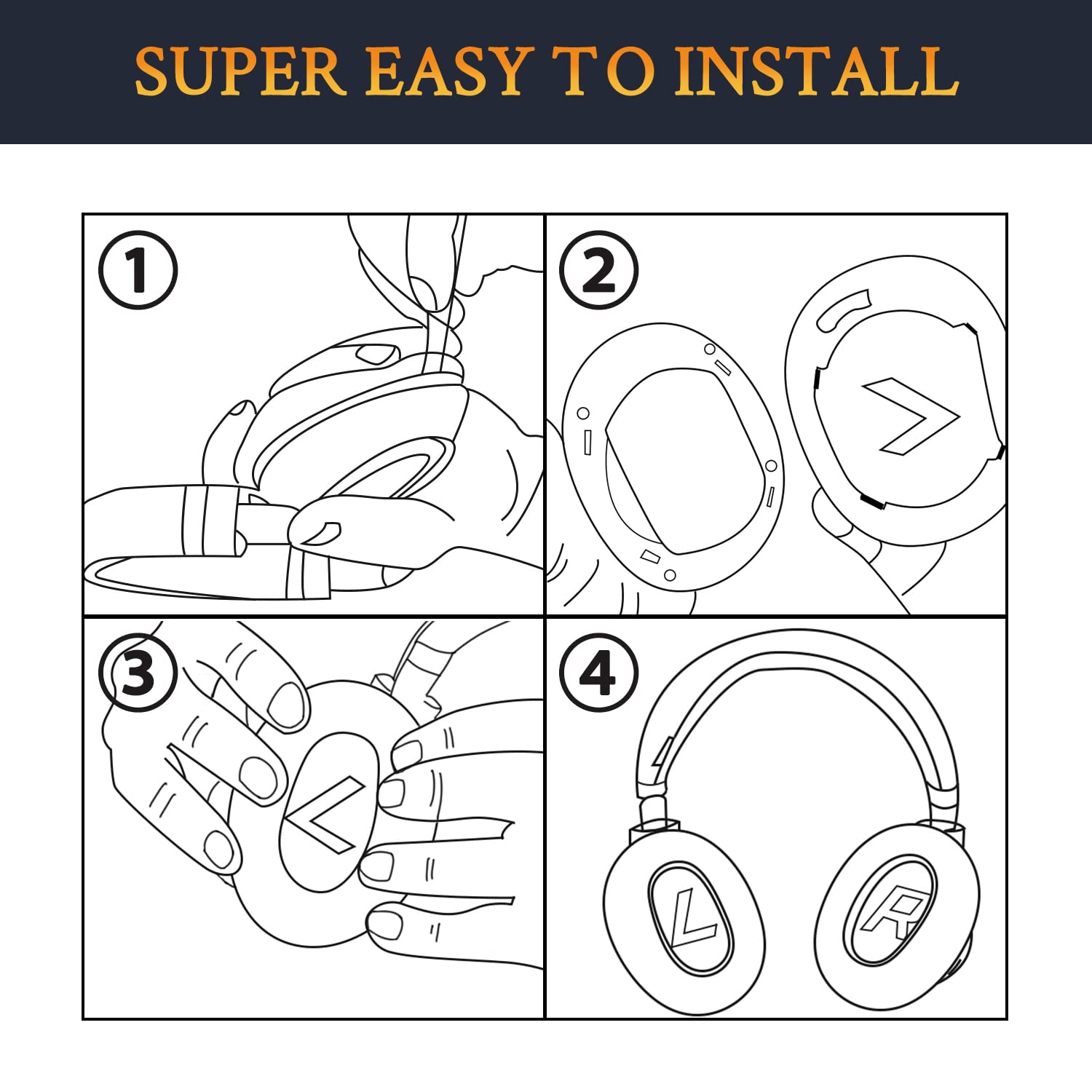 SUPER EASY TO INSTALL

①

②

③

④

L

R