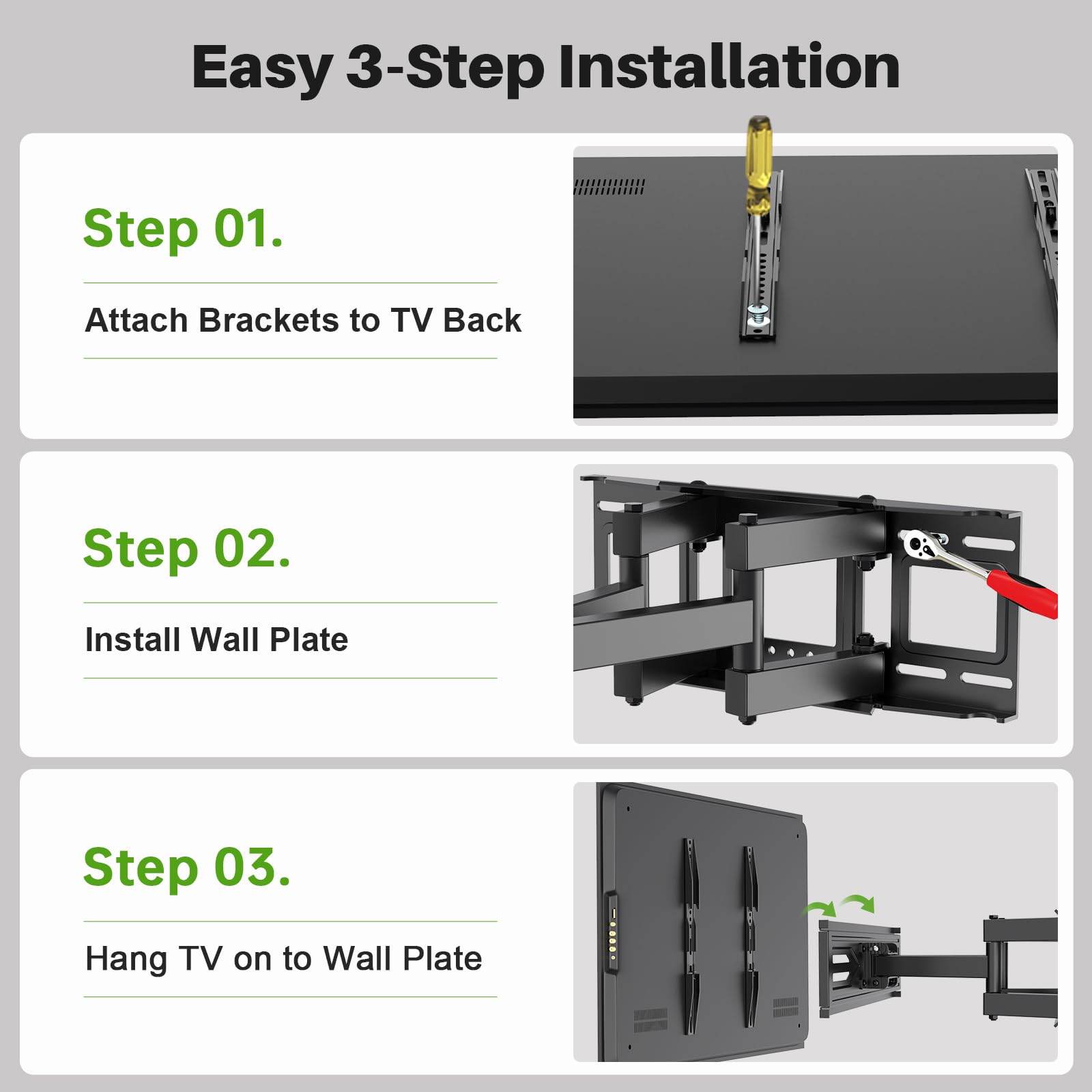 Easy 3-Step Installation

Step 01.

Attach Brackets to TV Back

Step 02.

Install Wall Plate

Step 03.

Hang TV on to Wall Plate