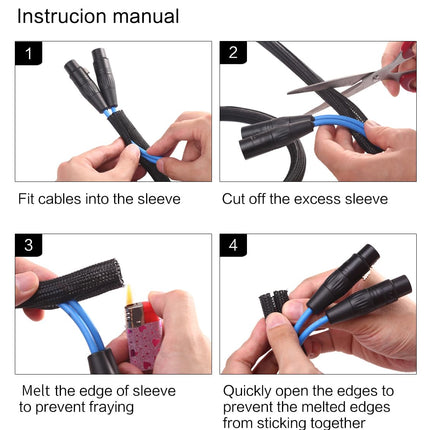 Instrucion manual

1

Fit cables into the sleeve

2

Cut off the excess sleeve

3

Melt the edge of sleeve to prevent fraying

4

Quickly open the edges to prevent the melted edges from sticking together