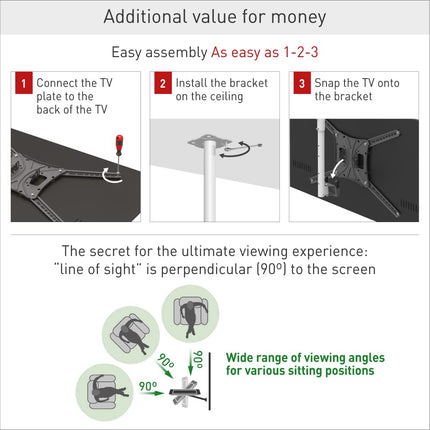 Additional value for money

Easy assembly As easy as 1-2-3

1 Connect the TV plate to the back of the TV

2 Install the bracket on the ceiling

3 Snap the TV onto the bracket

The secret for the ultimate viewing experience: "line of sight" is perpendicular (90º) to the screen

90º

90º

90º

Wide range of viewing angles for various sitting positions