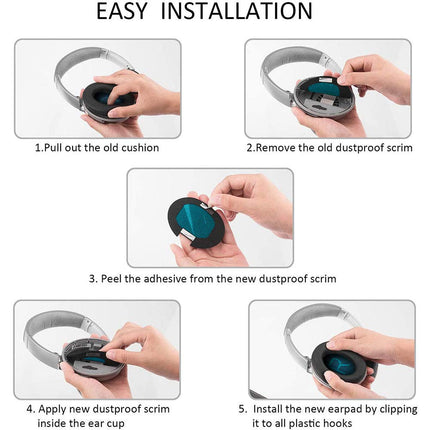 EASY INSTALLATION

1.Pull out the old cushion

2.Remove the old dustproof scrim

3. Peel the adhesive from the new dustproof scrim

4. Apply new dustproof scrim inside the ear cup

5. Install the new earpad by clipping it to all plastic hooks