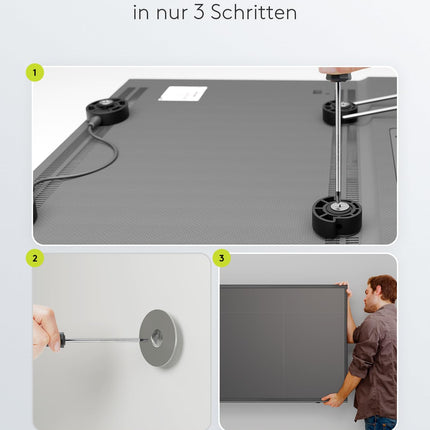 in nur 3 Schritten

1

2

3