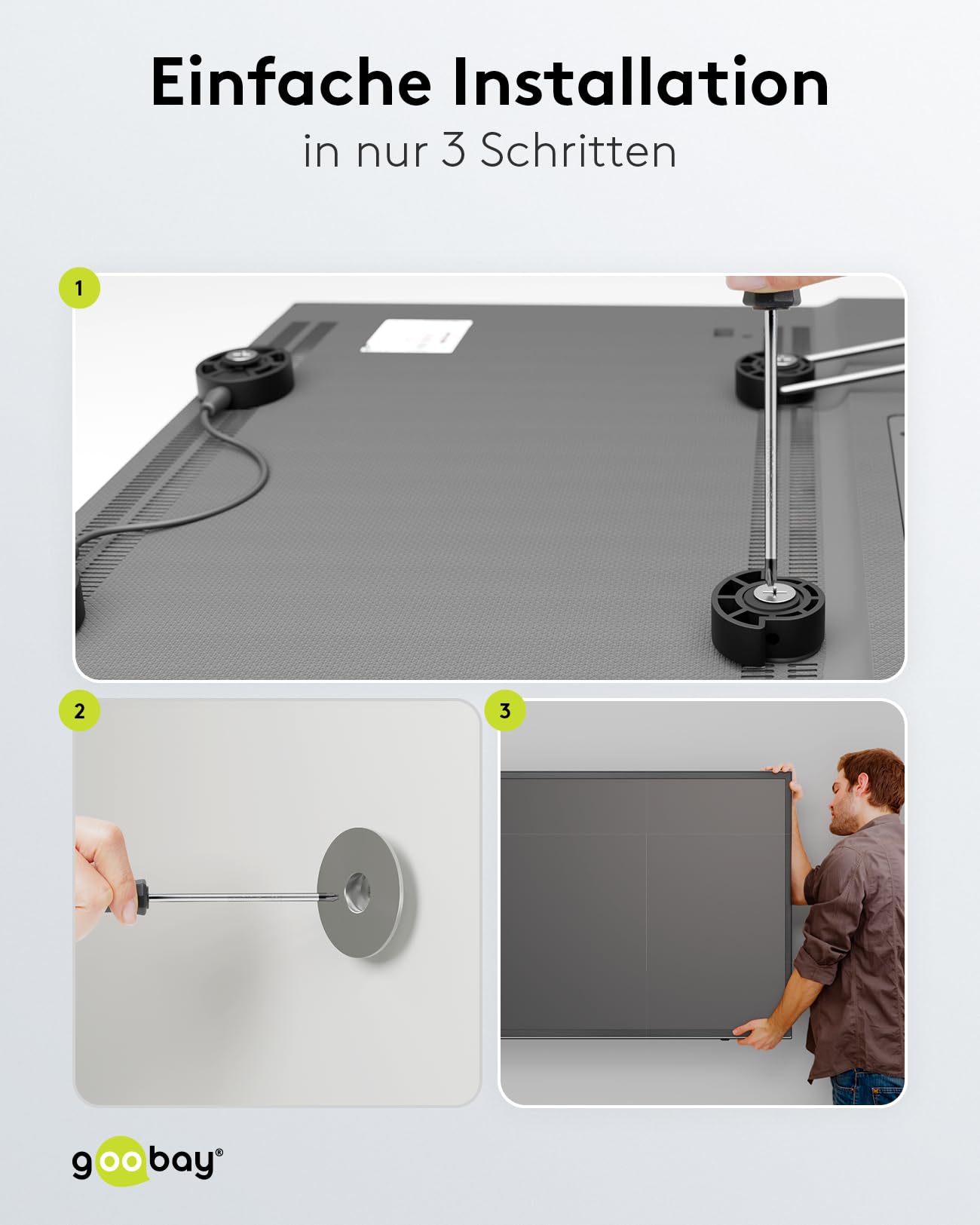 Einfache Installation

in nur 3 Schritten

1

2

3

goobay®