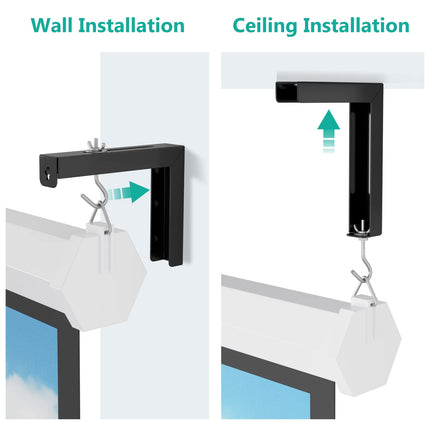 Wall Installation

Ceiling Installation