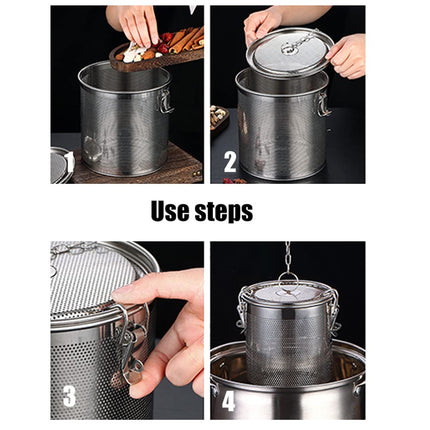 1

2

Use steps

3

4