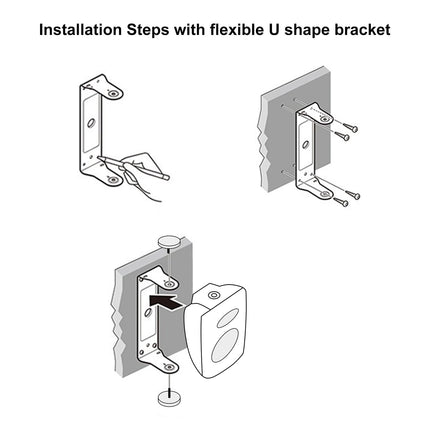 Installation Steps with flexible U shape bracket