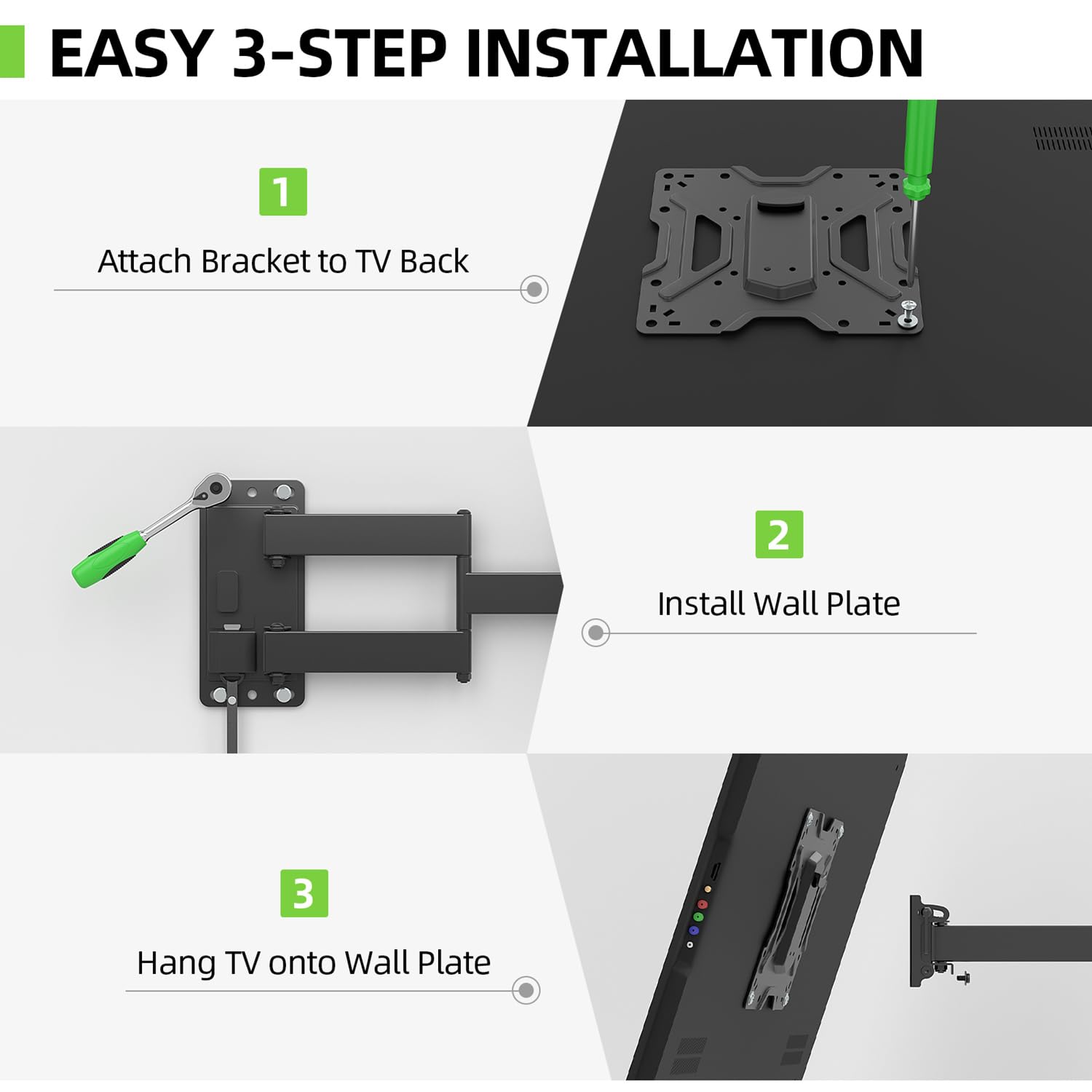 EASY 3-STEP INSTALLATION

1

Attach Bracket to TV Back

2

Install Wall Plate

3

Hang TV onto Wall Plate