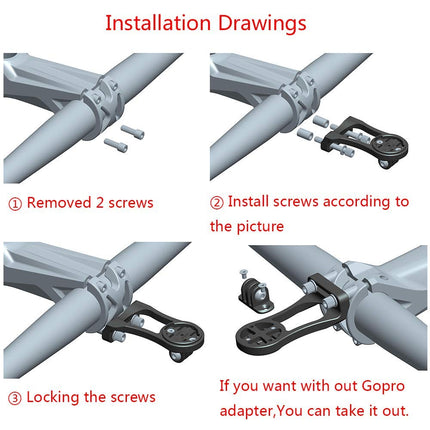 Installation Drawings

① Removed 2 screws

② Install screws according to the picture

③ Locking the screws

If you want with out Gopro adapter,You can take it out.