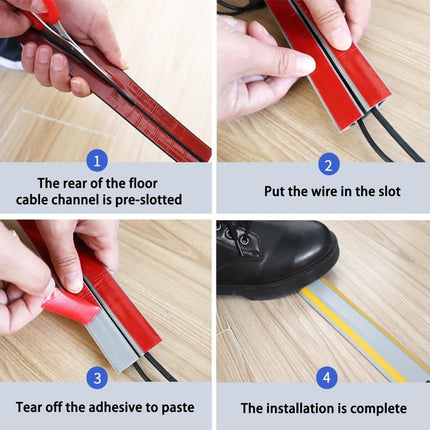 1

The rear of the floor cable channel is pre-slotted

2

Put the wire in the slot

3

Tear off the adhesive to paste

4

The installation is complete