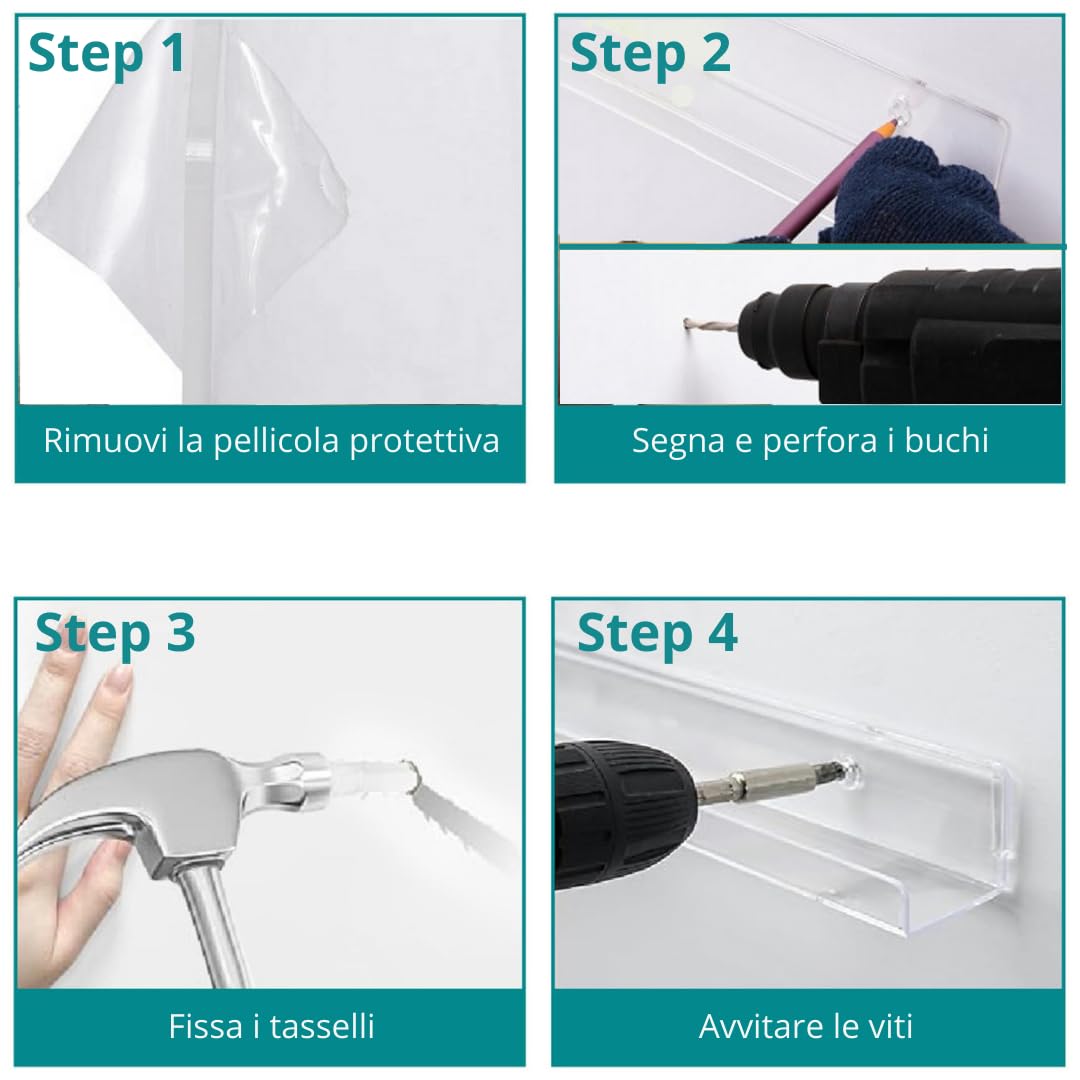 Step 1

Rimuovi la pellicola protettiva

Step 2

Segna e perfora i buchi

Step 3

Fissa i tasselli

Step 4

Avvitare le viti