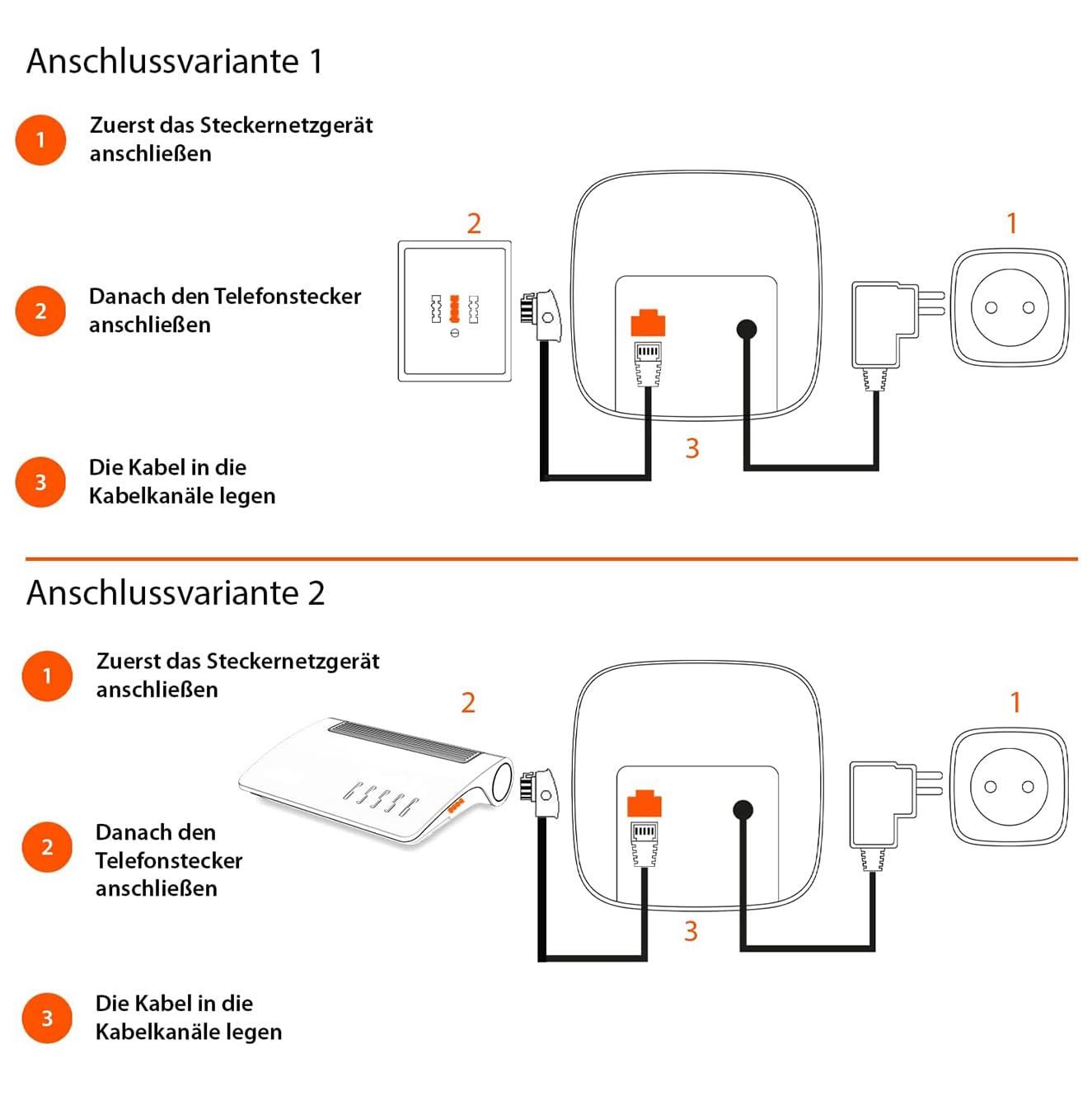 Anschlussvariante 1

1 Zuerst das Steckernetzgerät anschließen

2 Danach den Telefonstecker anschließen

3 Die Kabel in die Kabelkanäle legen

2

1

3

Anschlussvariante 2

1 Zuerst das Steckernetzgerät anschließen

2 Danach den Telefonstecker anschließen

3 Die Kabel in die Kabelkanäle legen

2

1

3