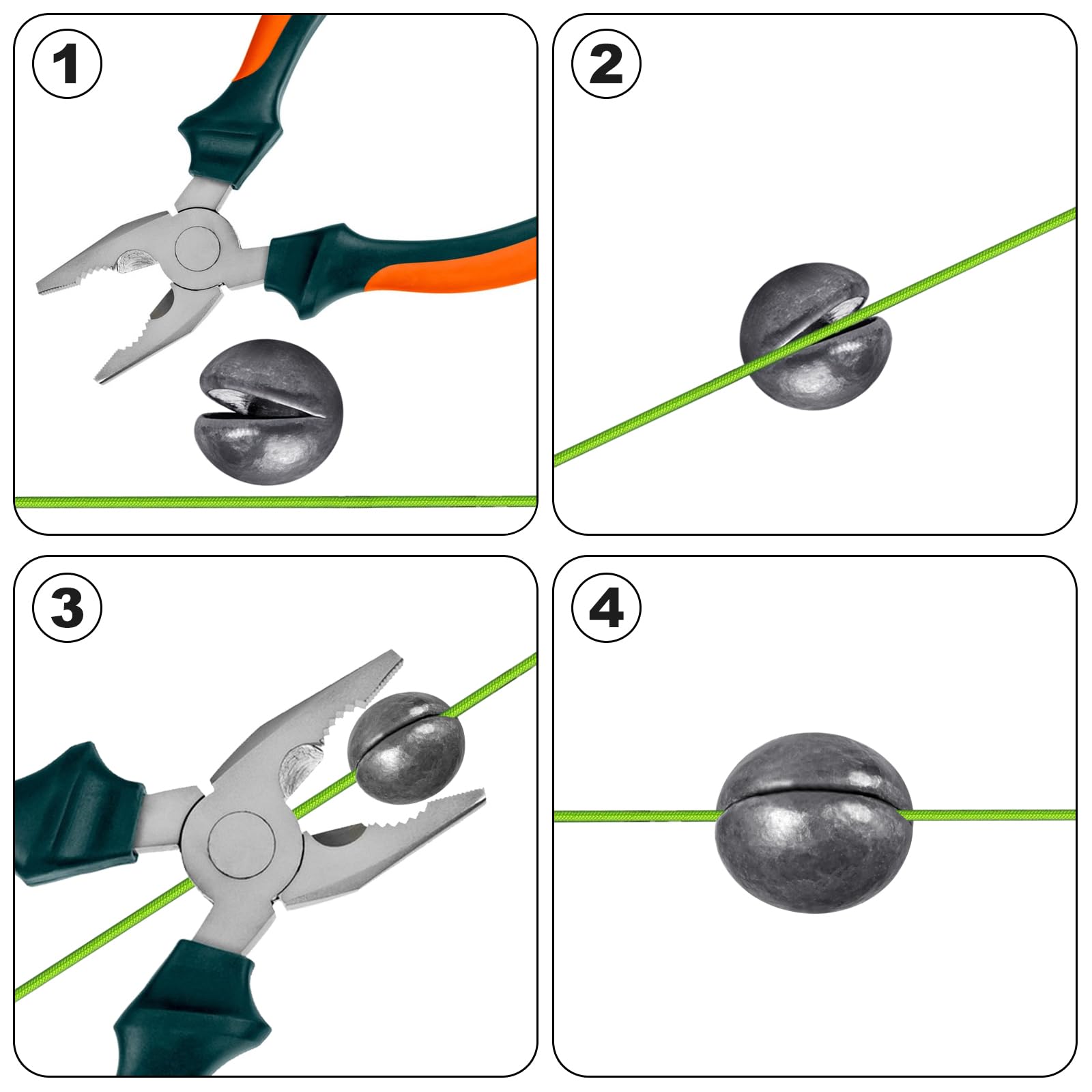 1

2

3

4