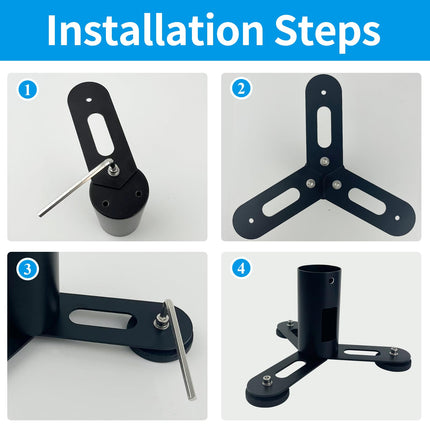 Installation Steps

1

2

3

4