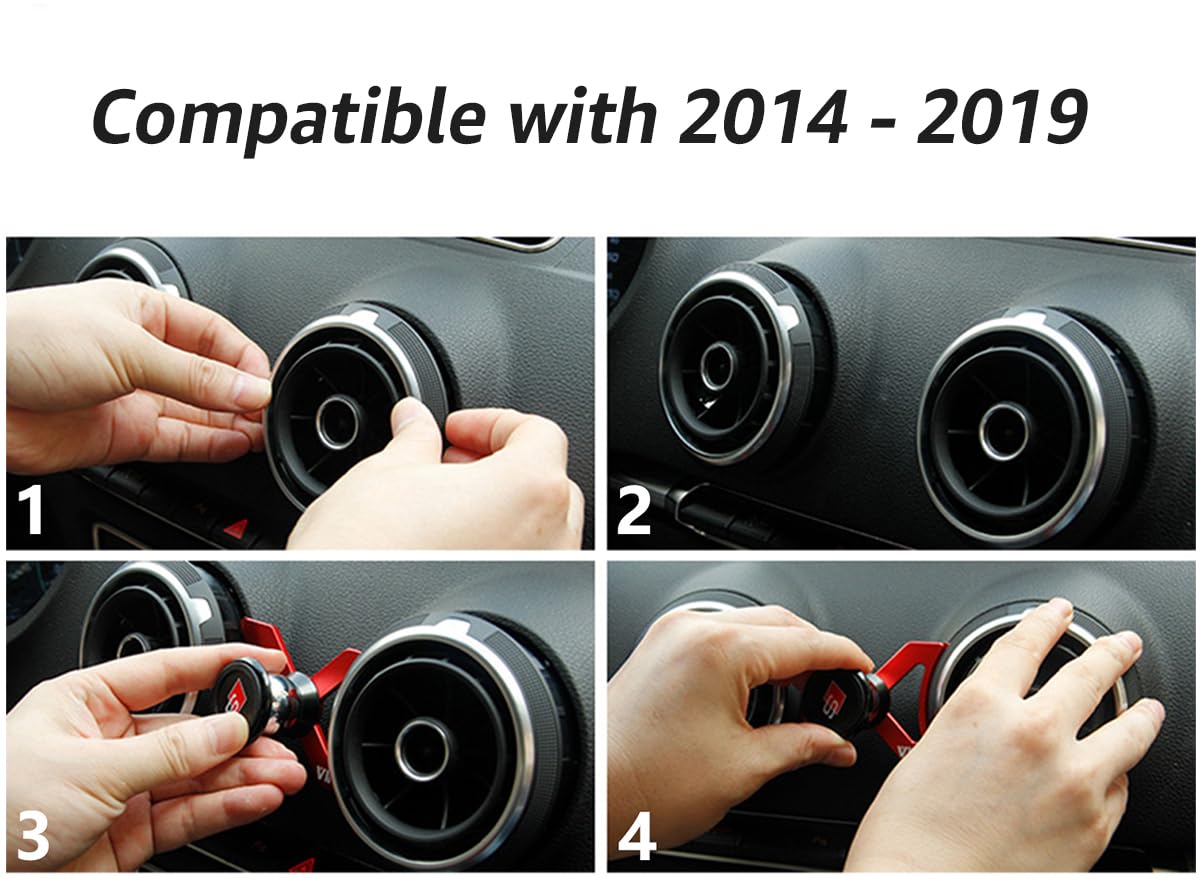 Compatible with 2014 - 2019

1

2

3

4