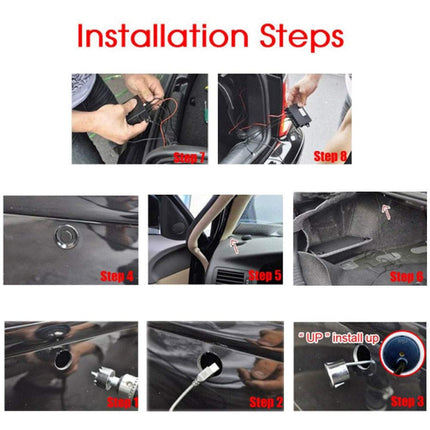 Installation Steps

Step 7

Step 8

Step 4

Step 5

Step 6

Step 1

Step 2

" UP " install up

Step 3