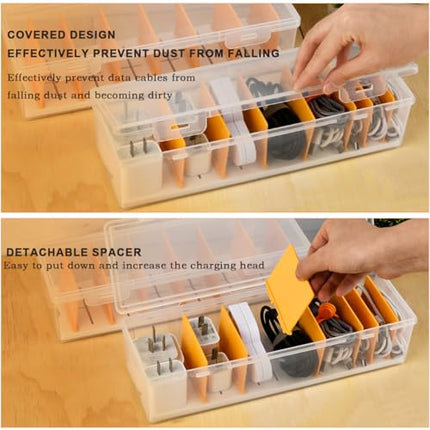 COVERED DESIGN
EFFECTIVELY PREVENT DUST FROM FALLING

Effectively prevent data cables from falling dust and becoming dirty

DETACHABLE SPACER
Easy to put down and increase the charging head