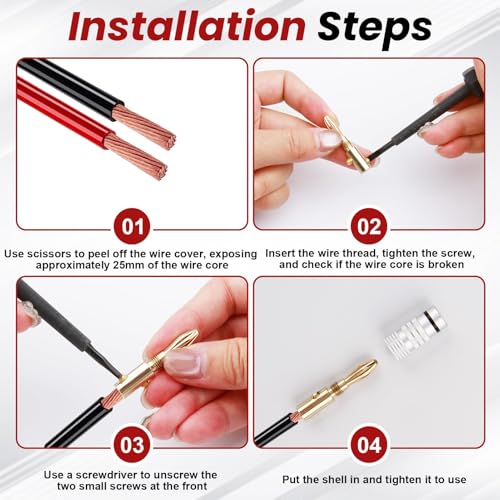 Installation Steps

01

Use scissors to peel off the wire cover, exposing approximately 25mm of the wire core

02

Insert the wire thread, tighten the screw, and check if the wire core is broken

03

Use a screwdriver to unscrew the two small screws at the front

04

Put the shell in and tighten it to use