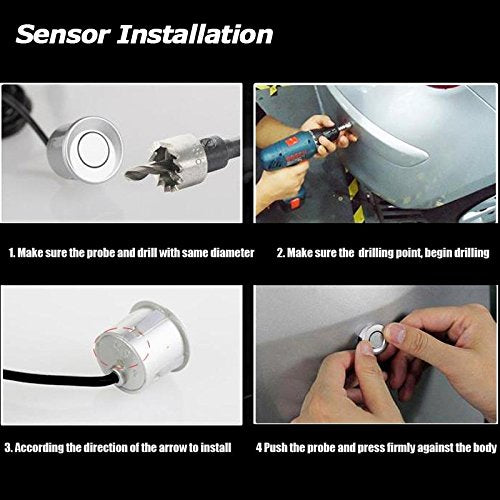 Sensor Installation

1. Make sure the probe and drill with same diameter

2. Make sure the drilling point, begin drilling

3. According the direction of the arrow to install

4 Push the probe and press firmly against the body