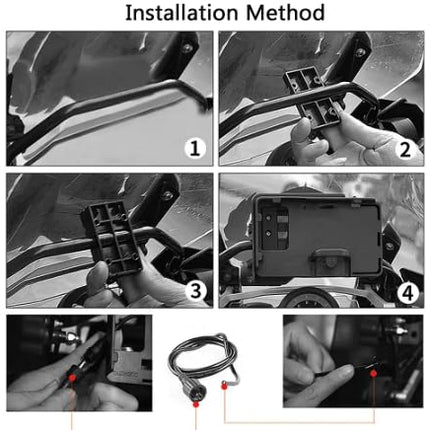 Installation Method

1

2

3

4