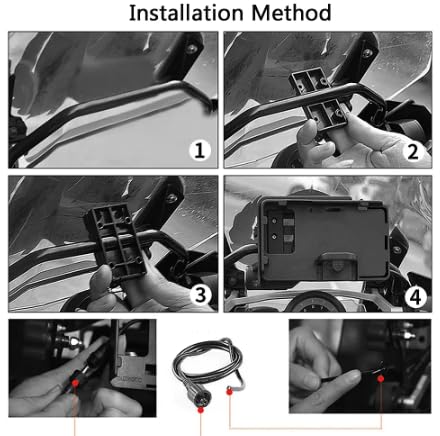 Installation Method

1

2

3

4