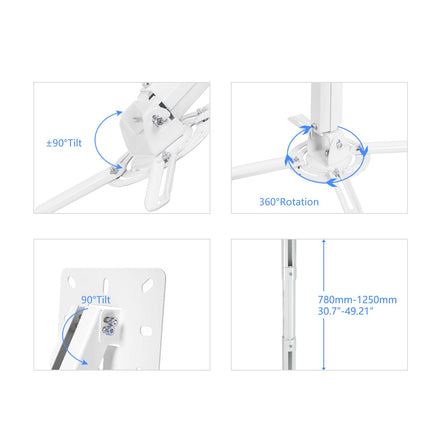 ±90°Tilt

360°Rotation

90°Tilt

780mm-1250mm
30.7"-49.21"