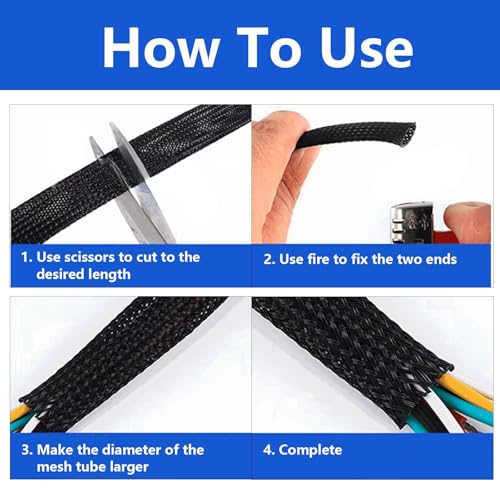 How To Use

1. Use scissors to cut to the desired length

2. Use fire to fix the two ends

3. Make the diameter of the mesh tube larger

4. Complete