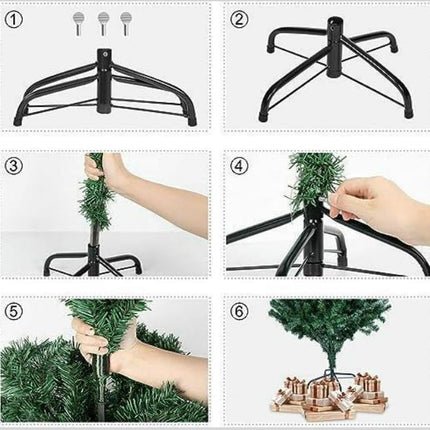 ①

②

③

④

⑤

⑥