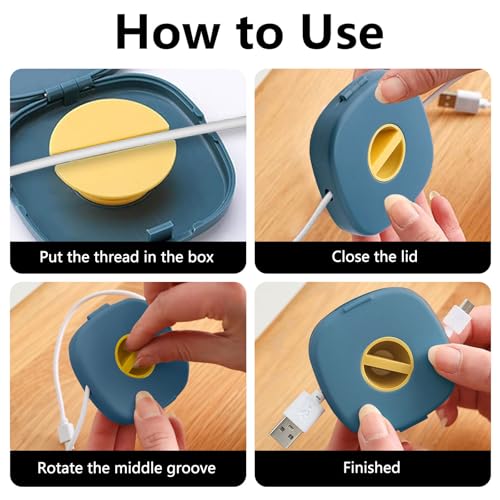 How to Use

Put the thread in the box

Close the lid

Rotate the middle groove

Finished