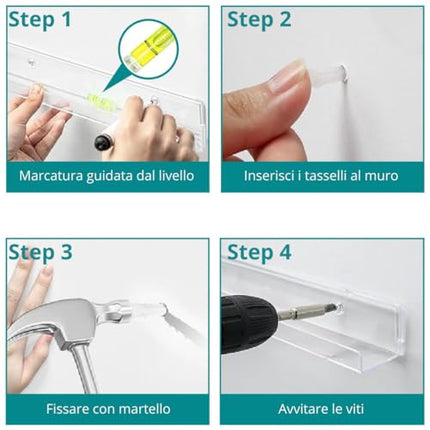 Step 1

Marcatura guidata dal livello

Step 2

Inserisci i tasselli al muro

Step 3

Fissare con martello

Step 4

Avvitare le viti