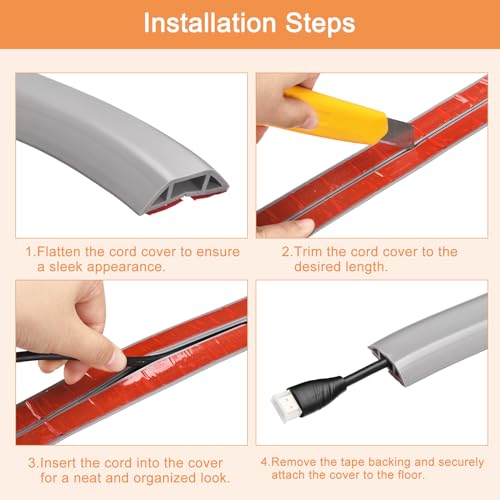 Installation Steps

1.Flatten the cord cover to ensure a sleek appearance.

2.Trim the cord cover to the desired length.

3.Insert the cord into the cover for a neat and organized look.

4.Remove the tape backing and securely attach the cover to the floor.